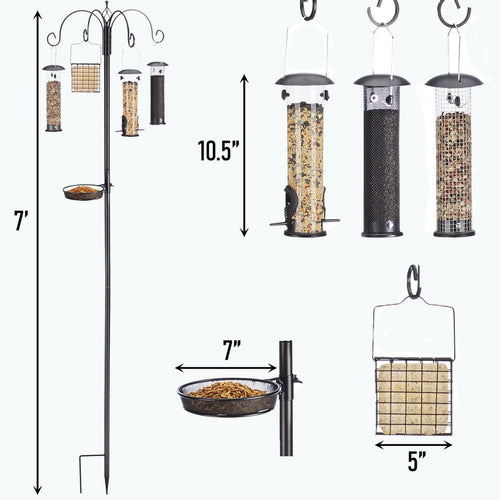 7'

10.5"

7"

5"